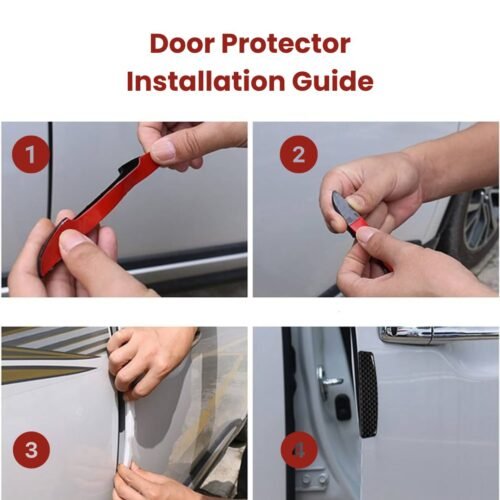 Door Protector
Installation Guide

1

2

3

4